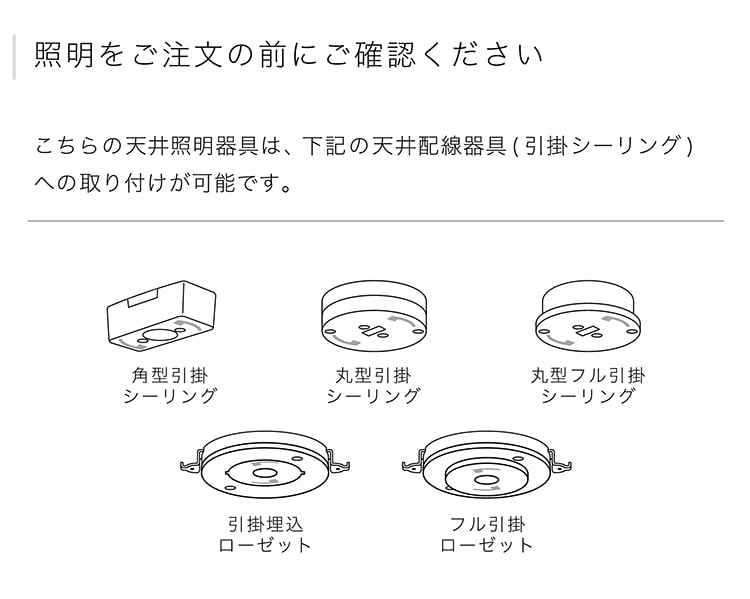 照明をご注文の前にご確認ください

こちらの天井照明器具は、下記の天井配線器具(引掛シーリング)への取り付けが可能です。

角型引掛
シーリング

丸型引掛
シーリング

丸型フル引掛
シーリング

引掛埋込
ローゼット

フル引掛
ローゼット