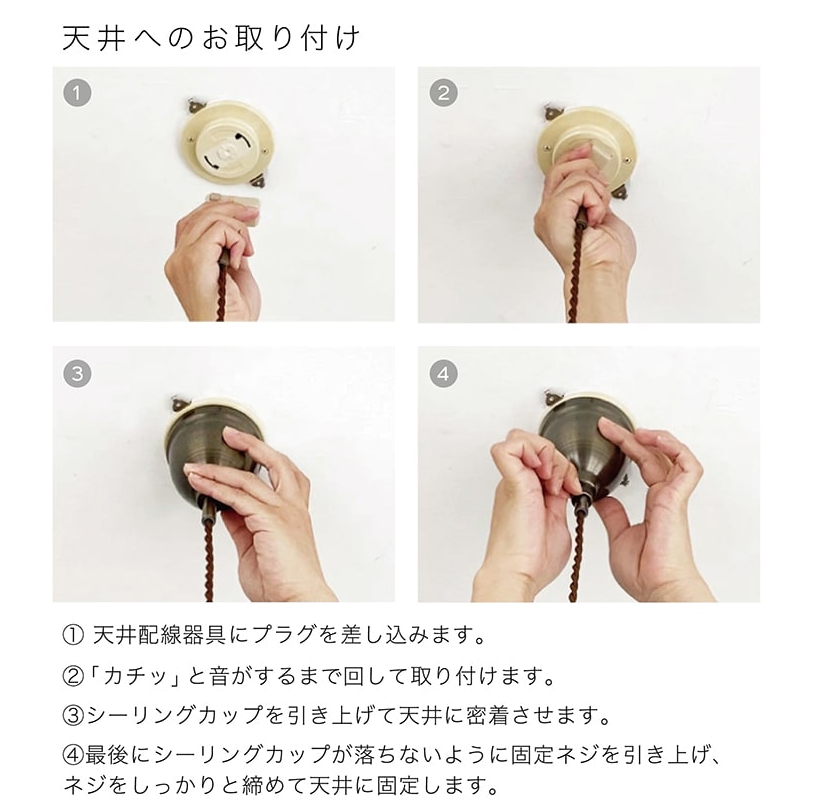 天井へのお取り付け

1

2

3

4

① 天井配線器具にプラグを差し込みます。

②「カチッ」と音がするまで回して取り付けます。

③シーリングカップを引き上げて天井に密着させます。

④最後にシーリングカップが落ちないように固定ネジを引き上げ、ネジをしっかりと締めて天井に固定します。