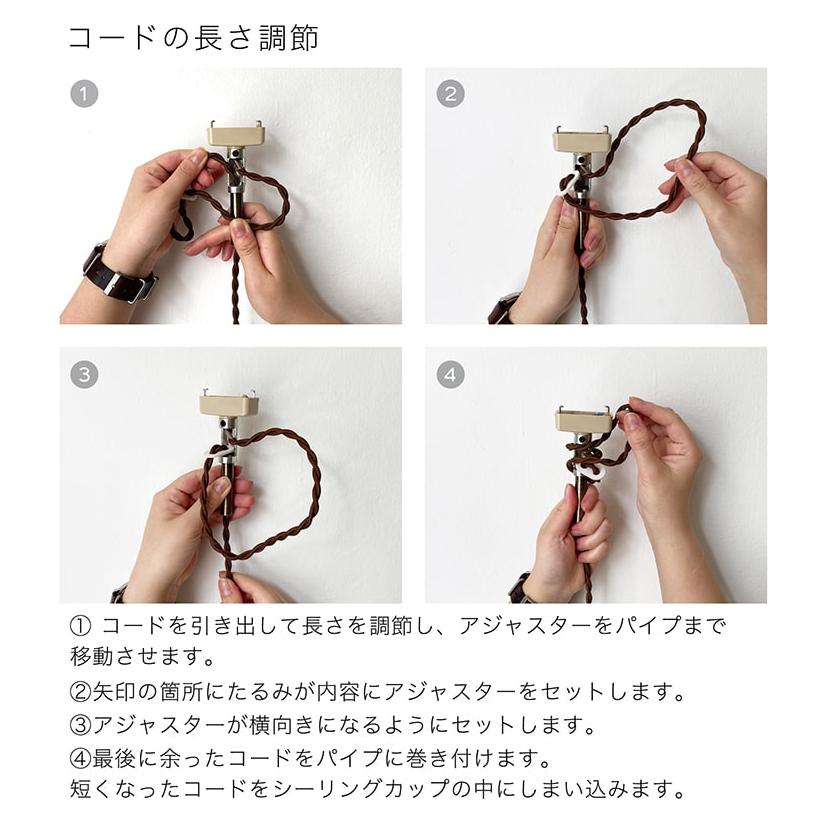 コードの長さ調節

1

2

3

4

① コードを引き出して長さを調節し、アジャスターをパイプまで移動させます。

②矢印の箇所にたるみが内容にアジャスターをセットします。

③アジャスターが横向きになるようにセットします。

④最後に余ったコードをパイプに巻き付けます。
短くなったコードをシーリングカップの中にしまい込みます。